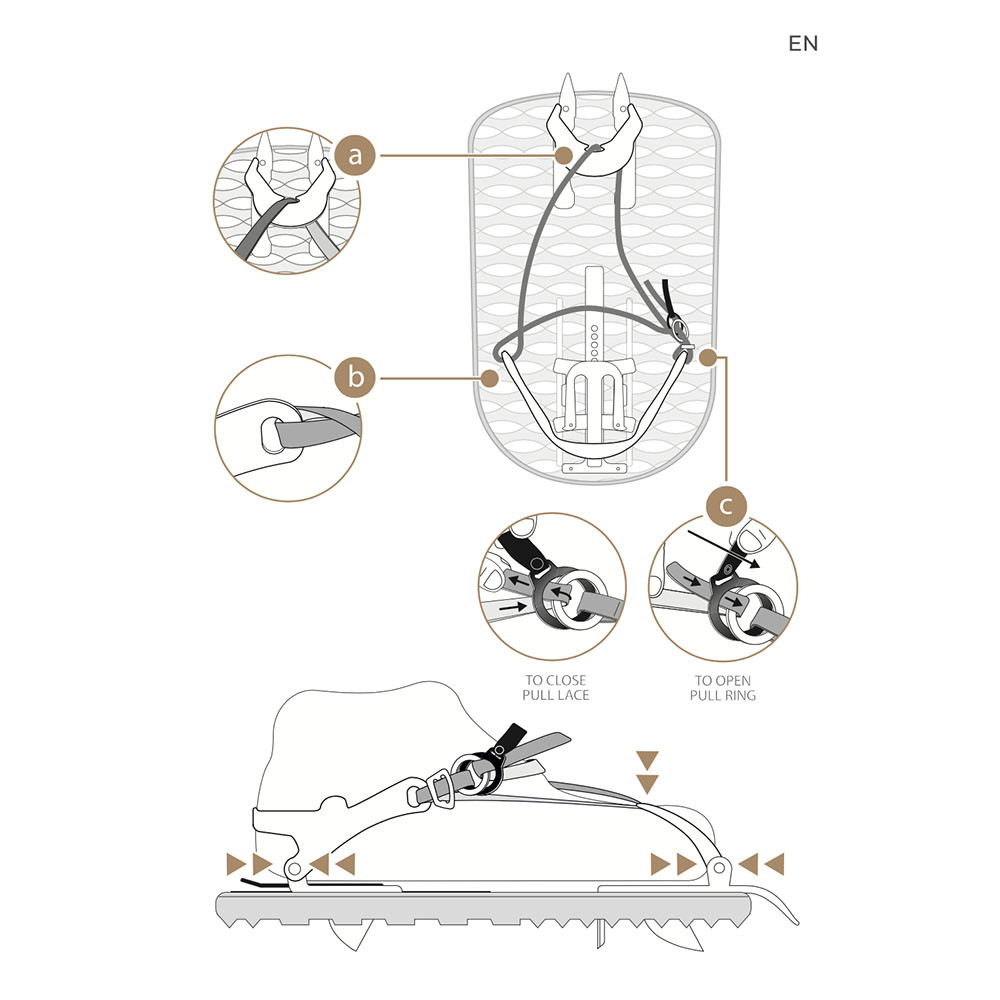 EN

a

b

c

TO CLOSE
PULL LACE

TO OPEN
PULL RING